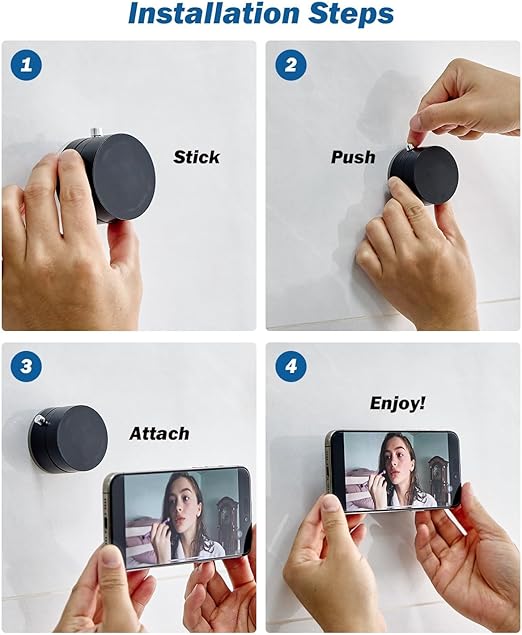 Installation Steps

1

Stick

2

Push

3

Attach

4

Enjoy!