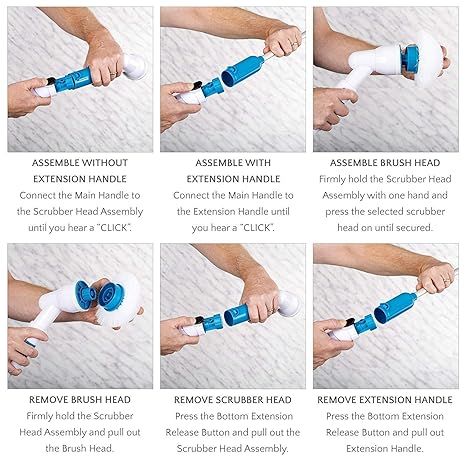 ASSEMBLE WITHOUT EXTENSION HANDLE
Connect the Main Handle to the Scrubber Head Assembly until you hear a "CLICK".

ASSEMBLE WITH EXTENSION HANDLE
Connect the Main Handle to the Extension Handle until you hear a "CLICK".

ASSEMBLE BRUSH HEAD
Firmly hold the Scrubber Head Assembly with one hand and press the selected scrubber head on until secured.

REMOVE BRUSH HEAD
Firmly hold the Scrubber Head Assembly and pull out the Brush Head.

REMOVE SCRUBBER HEAD
Press the Bottom Extension Release Button and pull out the Scrubber Head Assembly.

REMOVE EXTENSION HANDLE
Press the Bottom Extension Release Button and pull out Extension Handle.